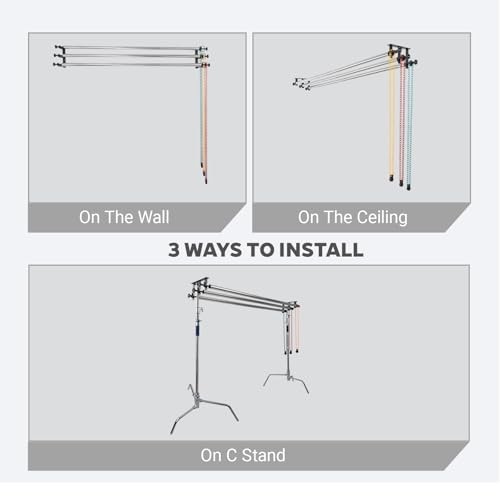 On The Wall

On The Ceiling

3 WAYS TO INSTALL

On C Stand