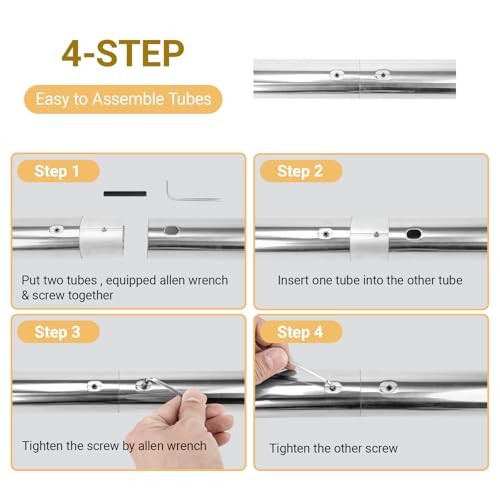 4-STEP

Easy to Assemble Tubes

Step 1

Put two tubes , equipped allen wrench & screw together

Step 2

Insert one tube into the other tube

Step 3

Tighten the screw by allen wrench

Step 4

Tighten the other screw