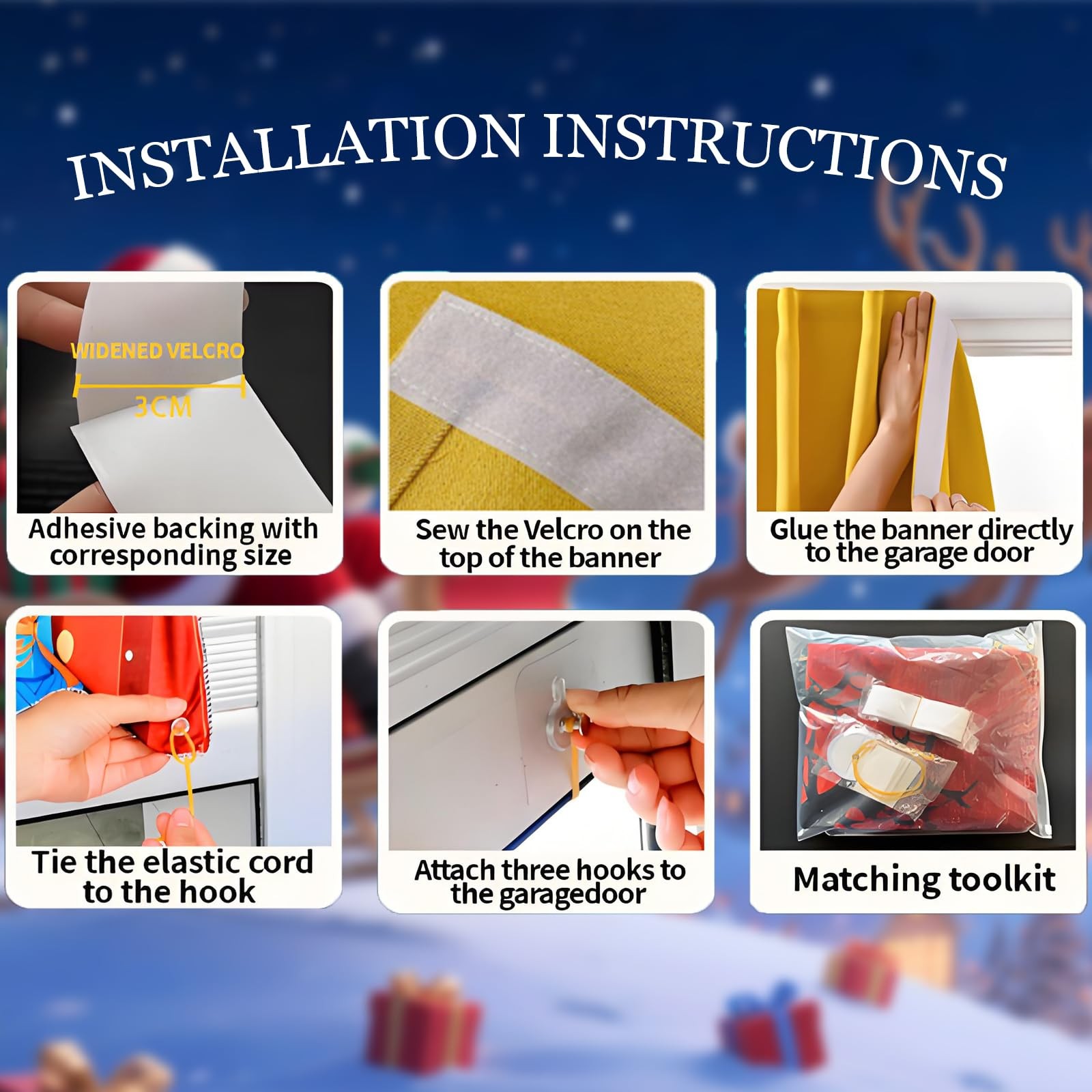 INSTALLATION INSTRUCTIONS

WIDENED VELCRO

3CM

Adhesive backing with corresponding size

Sew the Velcro on the top of the banner

Glue the banner directly to the garage door

Tie the elastic cord to the hook

Attach three hooks to the garagedoor

Matching toolkit