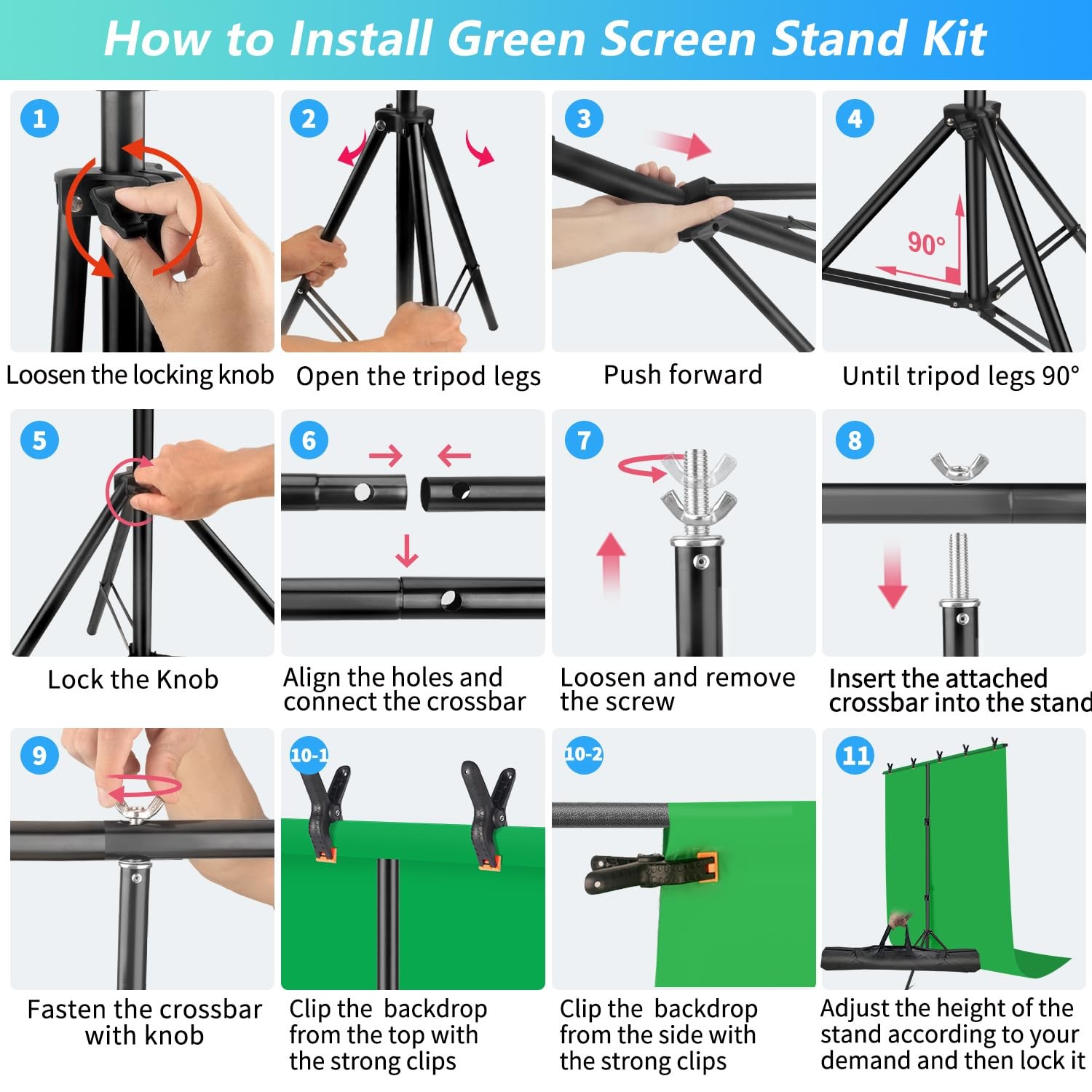 How to Install Green Screen Stand Kit

1
Loosen the locking knob

2
Open the tripod legs

3
Push forward

4
90°
Until tripod legs 90°

5
Lock the Knob

6
Align the holes and connect the crossbar

7
Loosen and remove the screw

8
Insert the attached crossbar into the stand

9
Fasten the crossbar with knob

10-1
Clip the backdrop from the top with the strong clips

10-2
Clip the backdrop from the side with the strong clips

11
Adjust the height of the stand according to your demand and then lock it