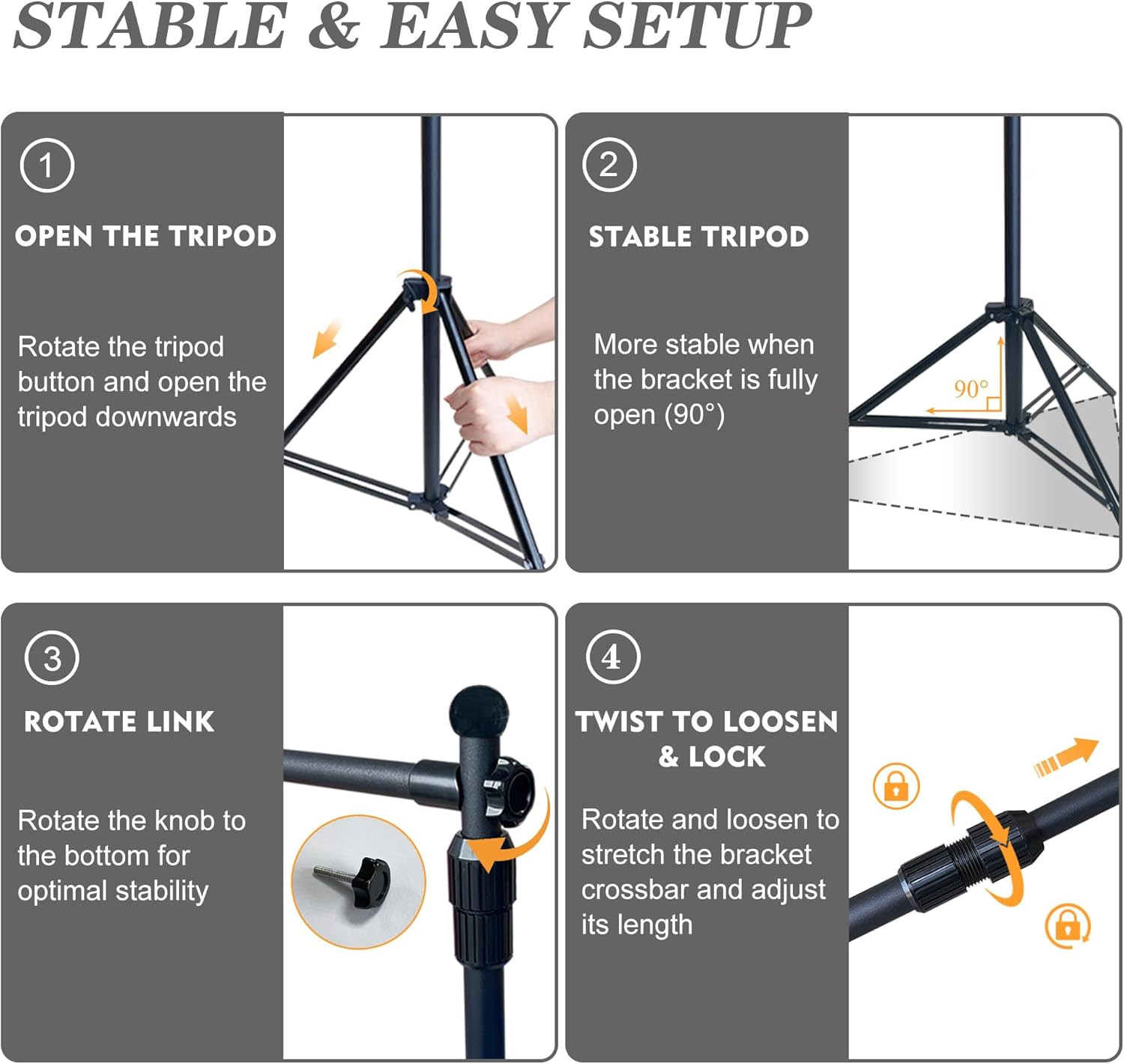 STABLE & EASY SETUP

1

OPEN THE TRIPOD

Rotate the tripod button and open the tripod downwards

2

STABLE TRIPOD

More stable when the bracket is fully open (90°)

90°

3

ROTATE LINK

Rotate the knob to the bottom for optimal stability

4

TWIST TO LOOSEN & LOCK

Rotate and loosen to stretch the bracket crossbar and adjust its length