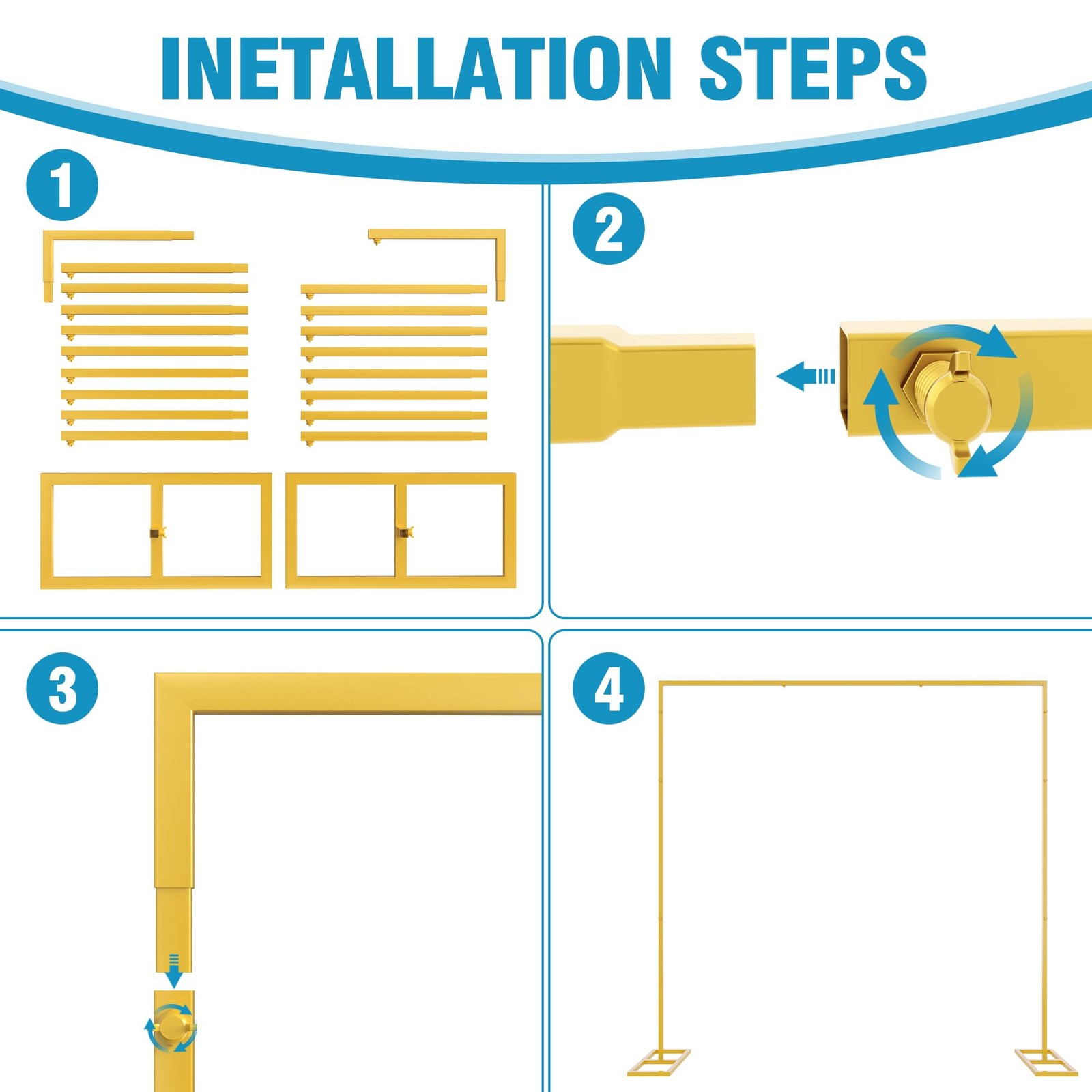 INETALLATION STEPS

1

2

3

4