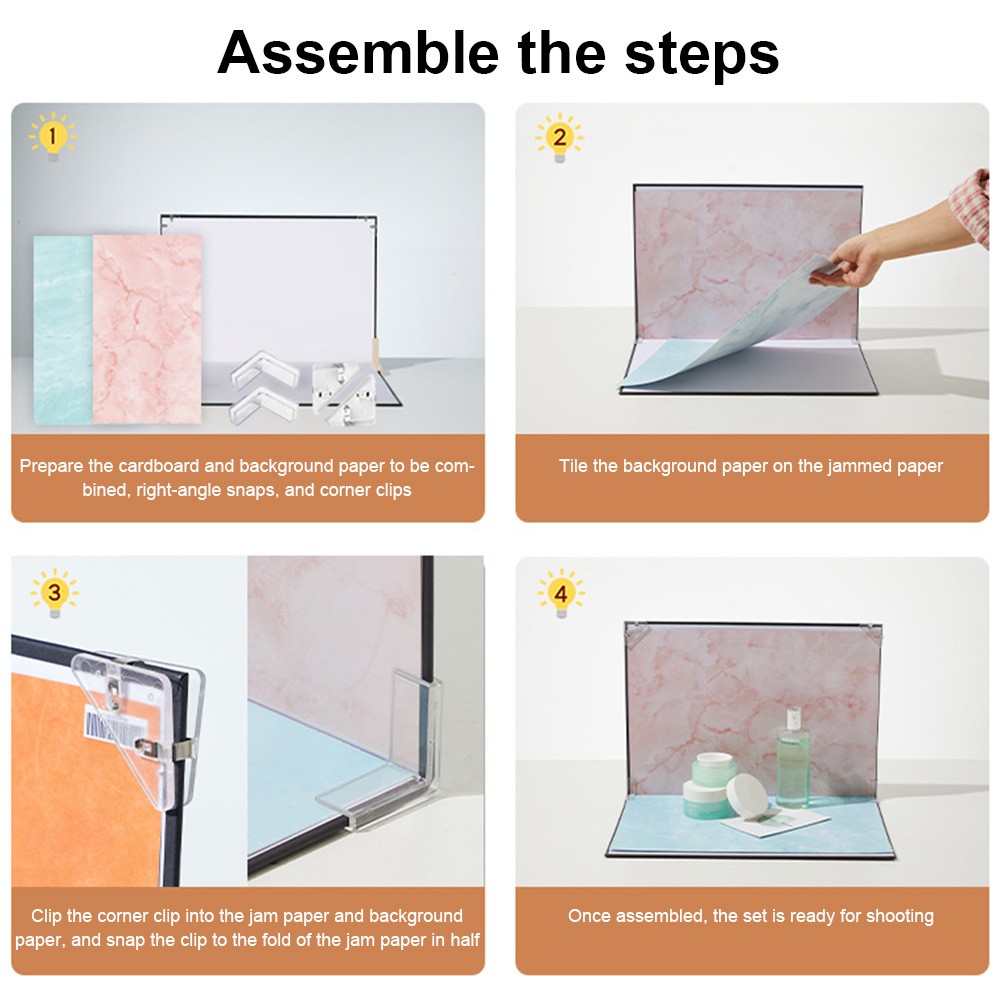 Assemble the steps

1

Prepare the cardboard and background paper to be combined, right-angle snaps, and corner clips

2

Tile the background paper on the jammed paper

3

Clip the corner clip into the jam paper and background paper, and snap the clip to the fold of the jam paper in half

4

Once assembled, the set is ready for shooting