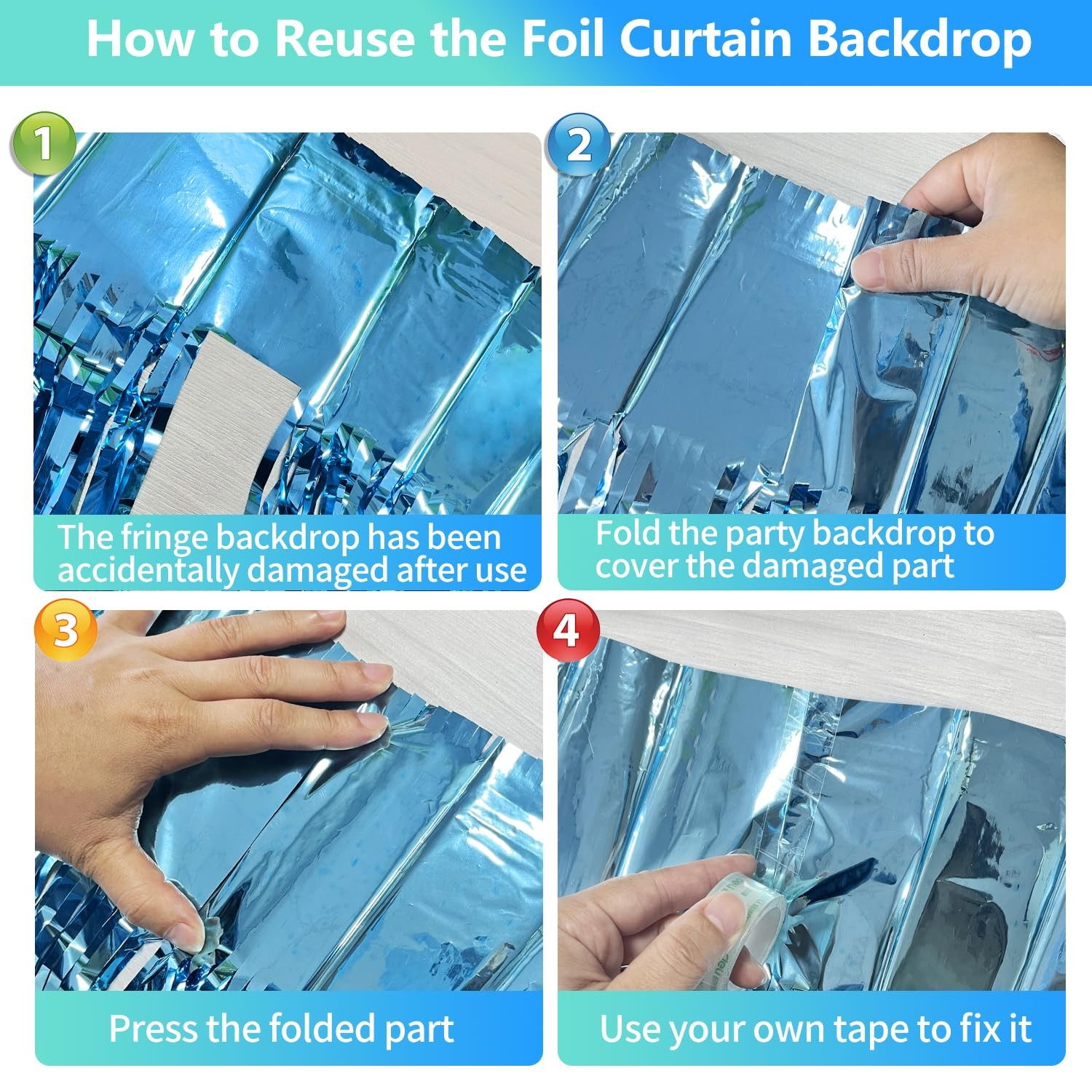 How to Reuse the Foil Curtain Backdrop

1

The fringe backdrop has been accidentally damaged after use

2

Fold the party backdrop to cover the damaged part

3

Press the folded part

4

Use your own tape to fix it