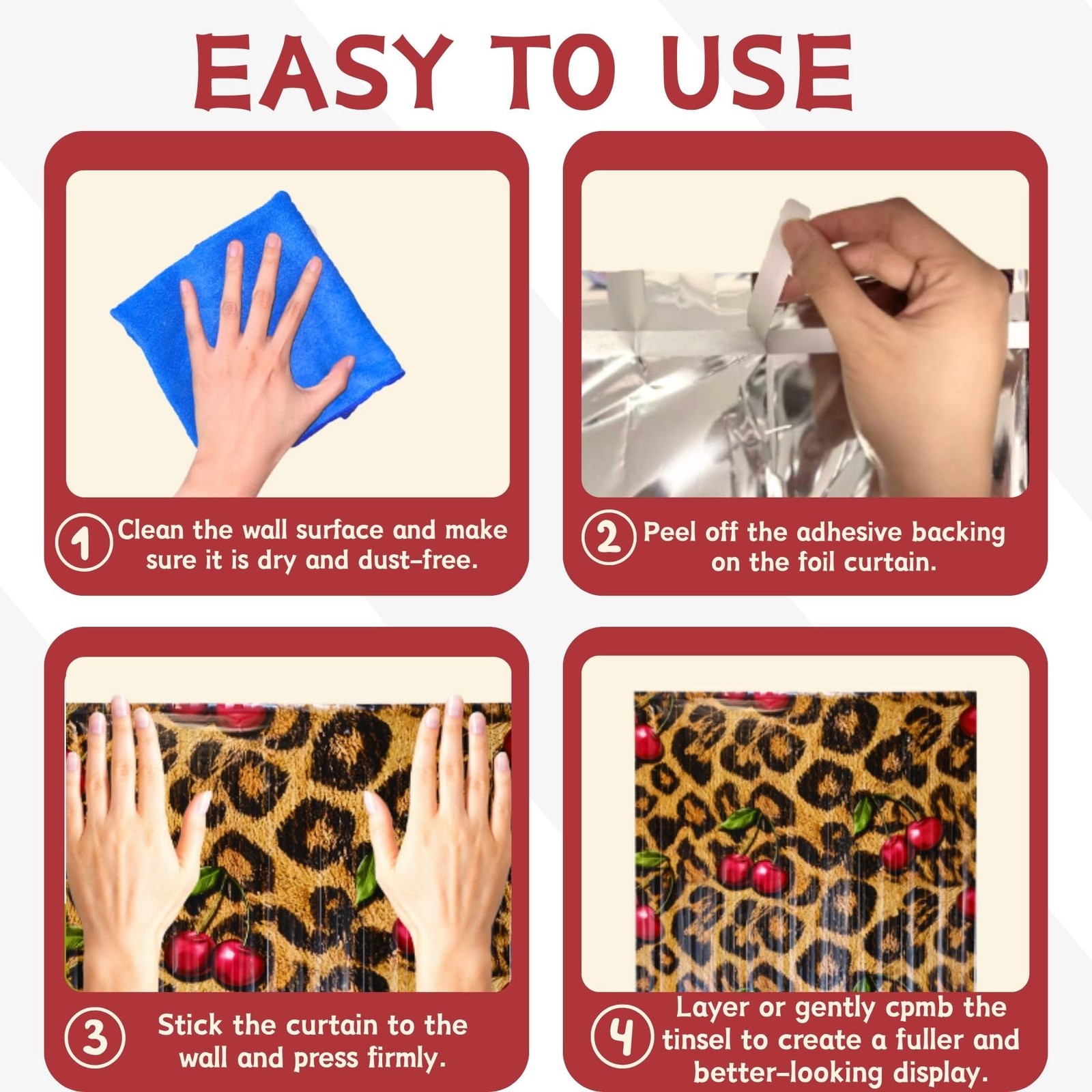 EASY TO USE

1 Clean the wall surface and make sure it is dry and dust-free.

2 Peel off the adhesive backing on the foil curtain.

3 Stick the curtain to the wall and press firmly.

4 Layer or gently cpmb the tinsel to create a fuller and better-looking display.