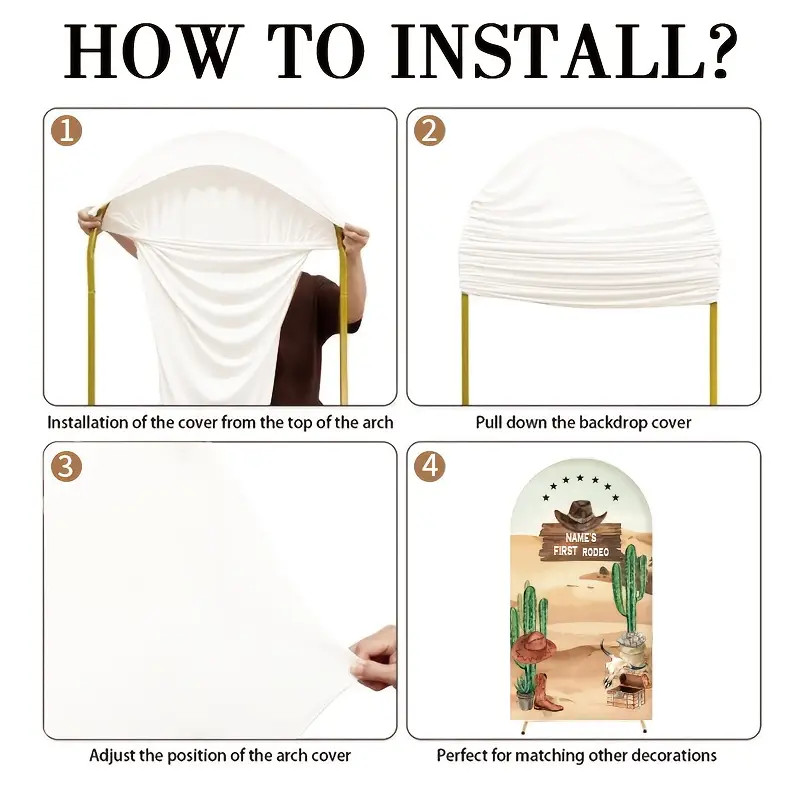 HOW TO INSTALL?

1

Installation of the cover from the top of the arch

2

Pull down the backdrop cover

3

Adjust the position of the arch cover

4

NAME'S
FIRST RODEO

Perfect for matching other decorations