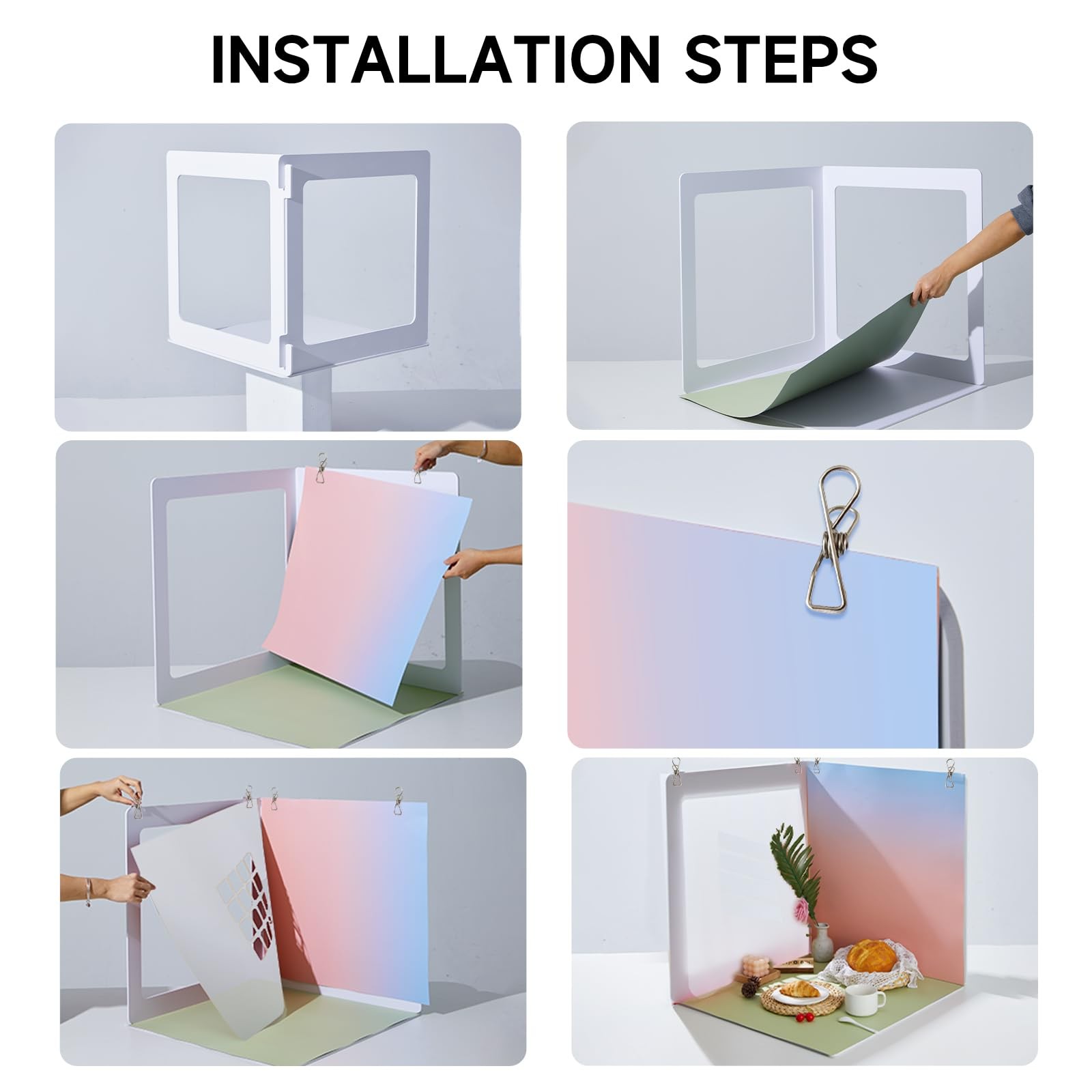 INSTALLATION STEPS