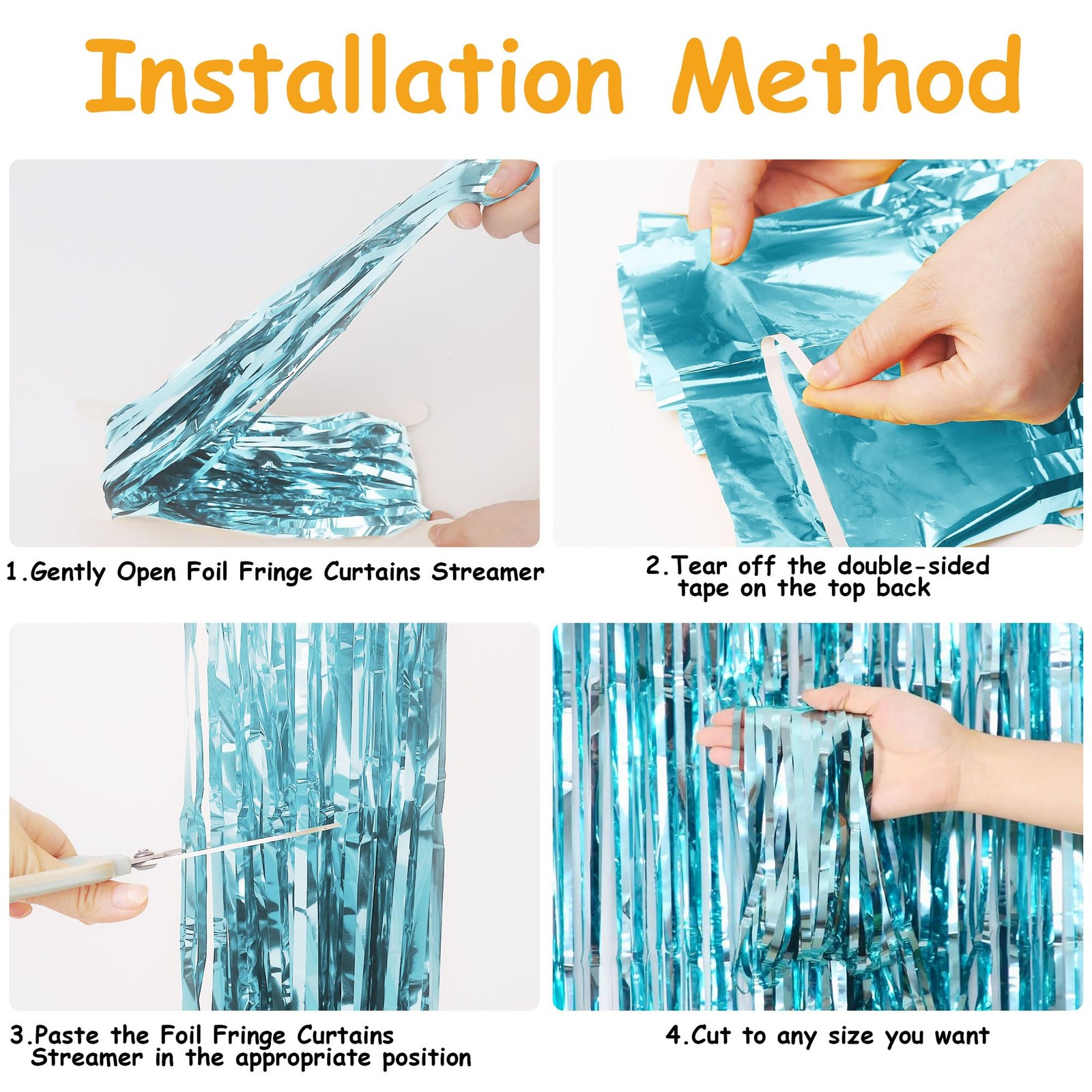 Installation Method

1.Gently Open Foil Fringe Curtains Streamer

2.Tear off the double-sided tape on the top back

3.Paste the Foil Fringe Curtains Streamer in the appropriate position

4.Cut to any size you want