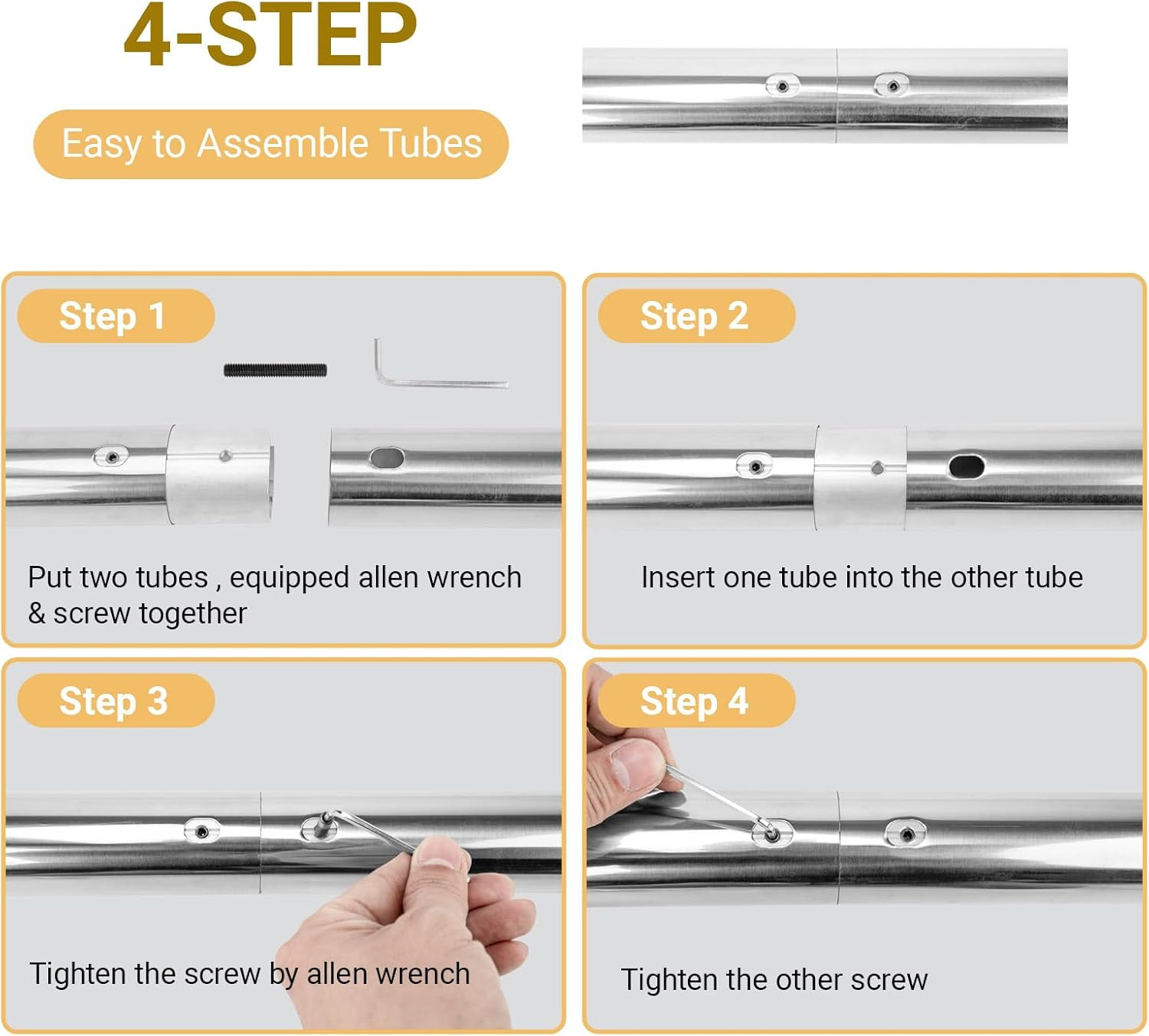 4-STEP

Easy to Assemble Tubes

Step 1

Put two tubes , equipped allen wrench & screw together

Step 2

Insert one tube into the other tube

Step 3

Tighten the screw by allen wrench

Step 4

Tighten the other screw