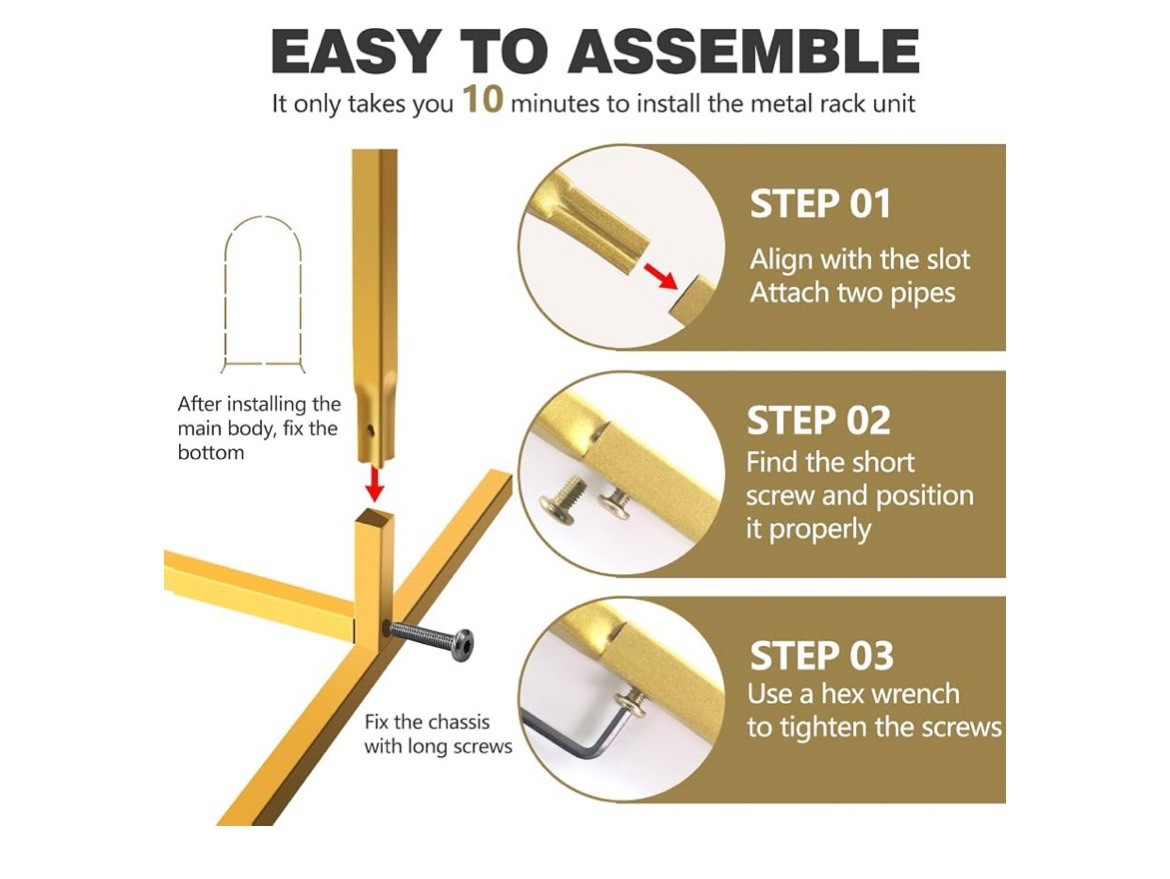 EASY TO ASSEMBLE

It only takes you 10 minutes to install the metal rack unit

After installing the main body, fix the bottom

Fix the chassis with long screws

STEP 01

Align with the slot
Attach two pipes

STEP 02

Find the short screw and position it properly

STEP 03

Use a hex wrench to tighten the screws