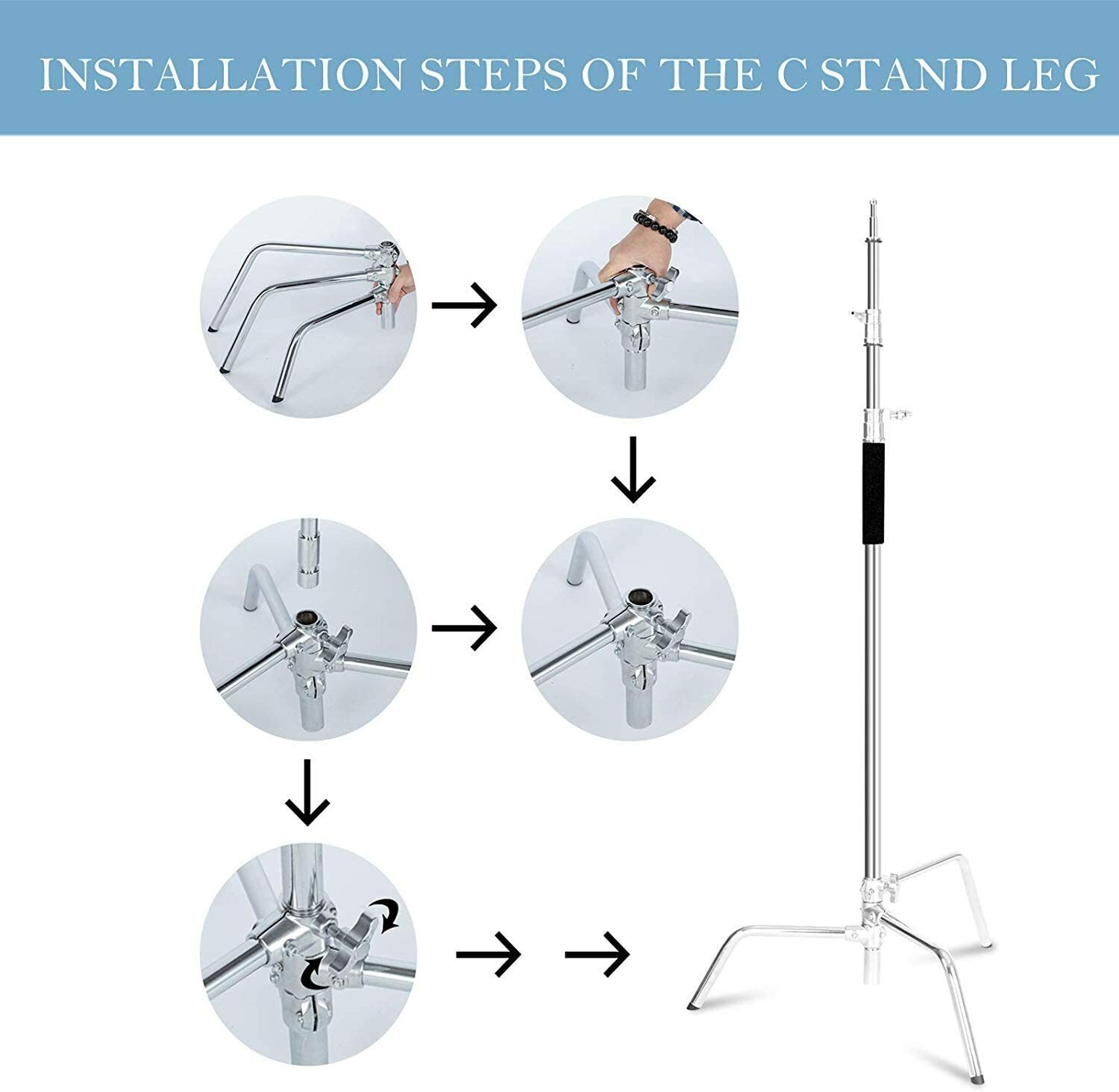 INSTALLATION STEPS OF THE C STAND LEG