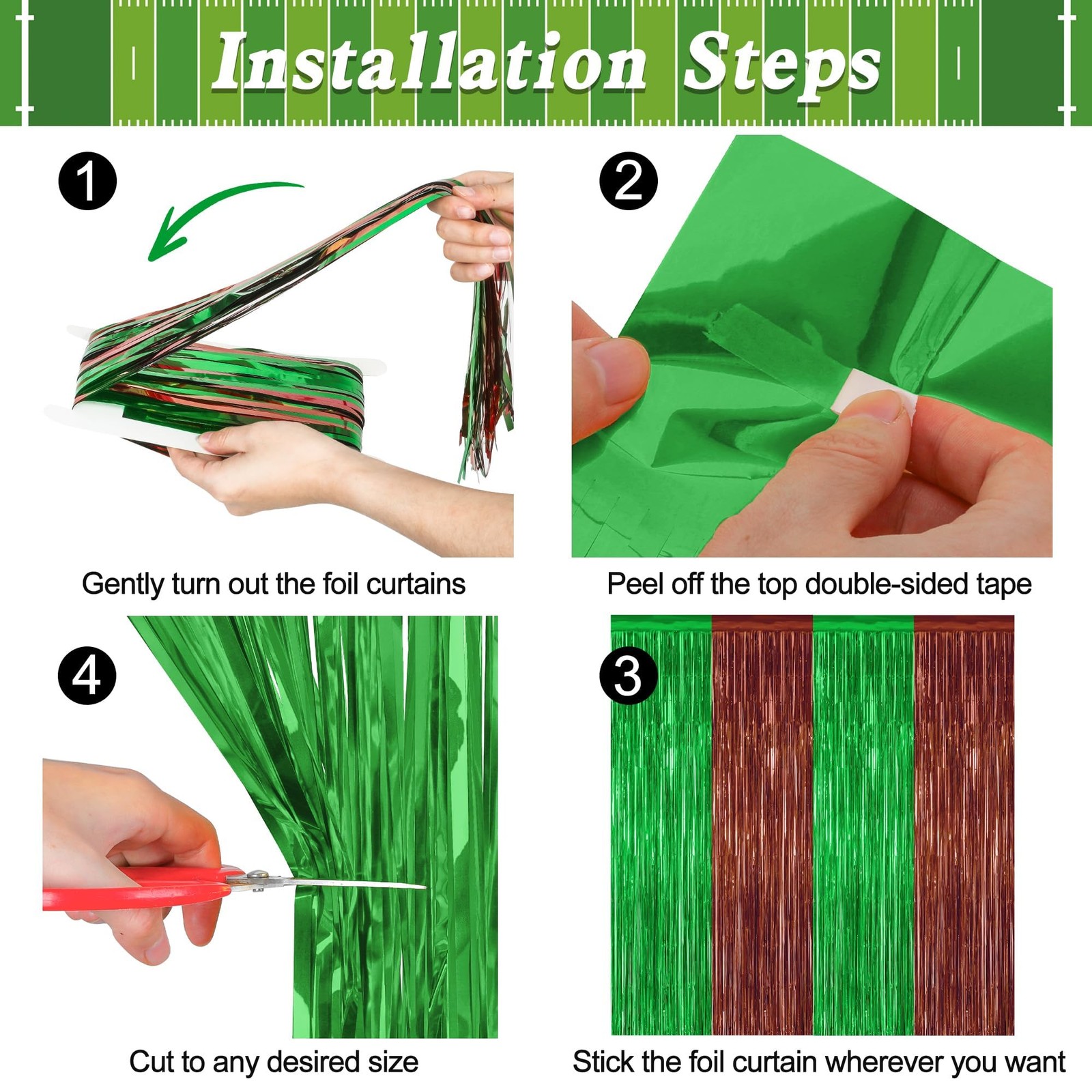 Installation Steps

1

Gently turn out the foil curtains

2

Peel off the top double-sided tape

4

Cut to any desired size

3

Stick the foil curtain wherever you want