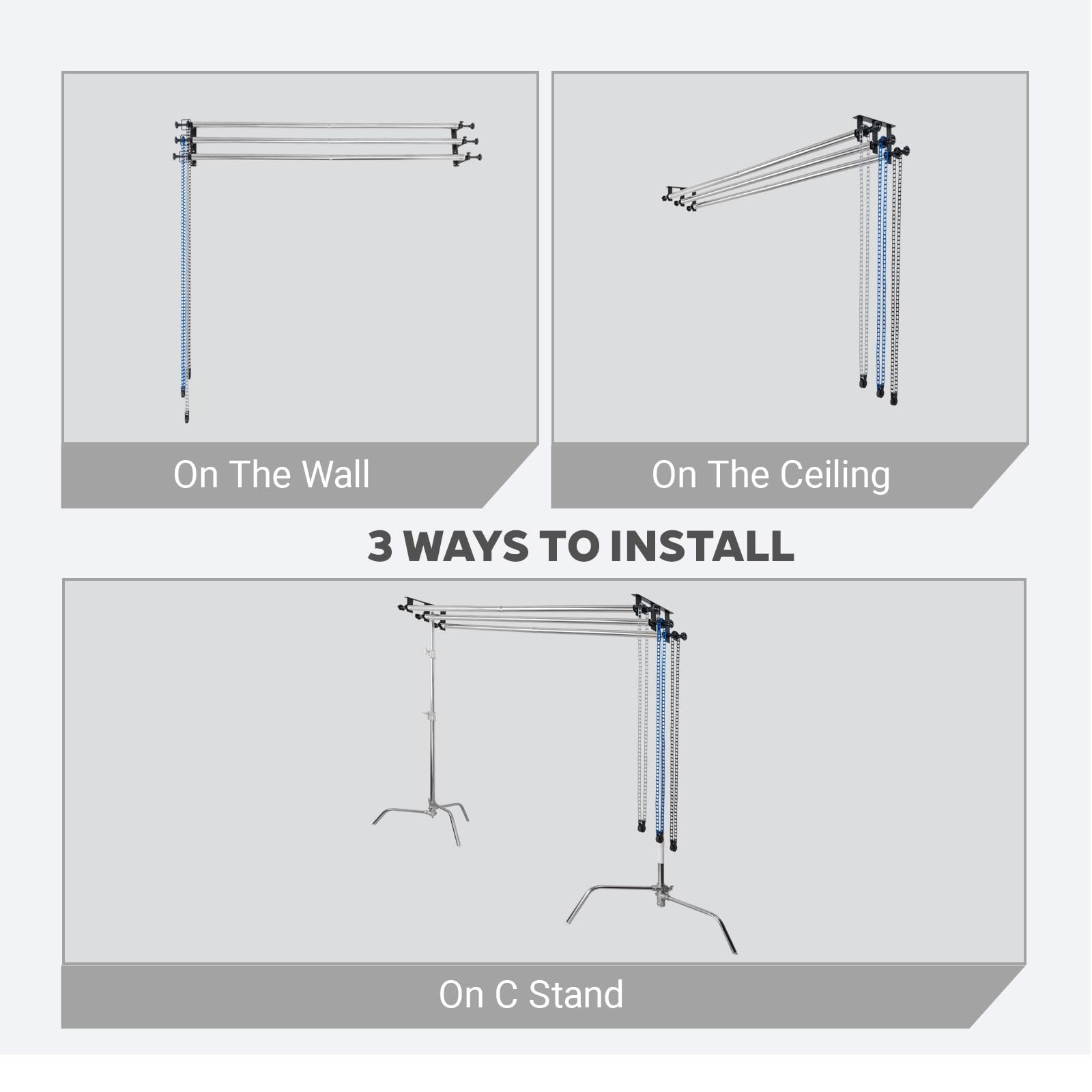 On The Wall

On The Ceiling

3 WAYS TO INSTALL

On C Stand