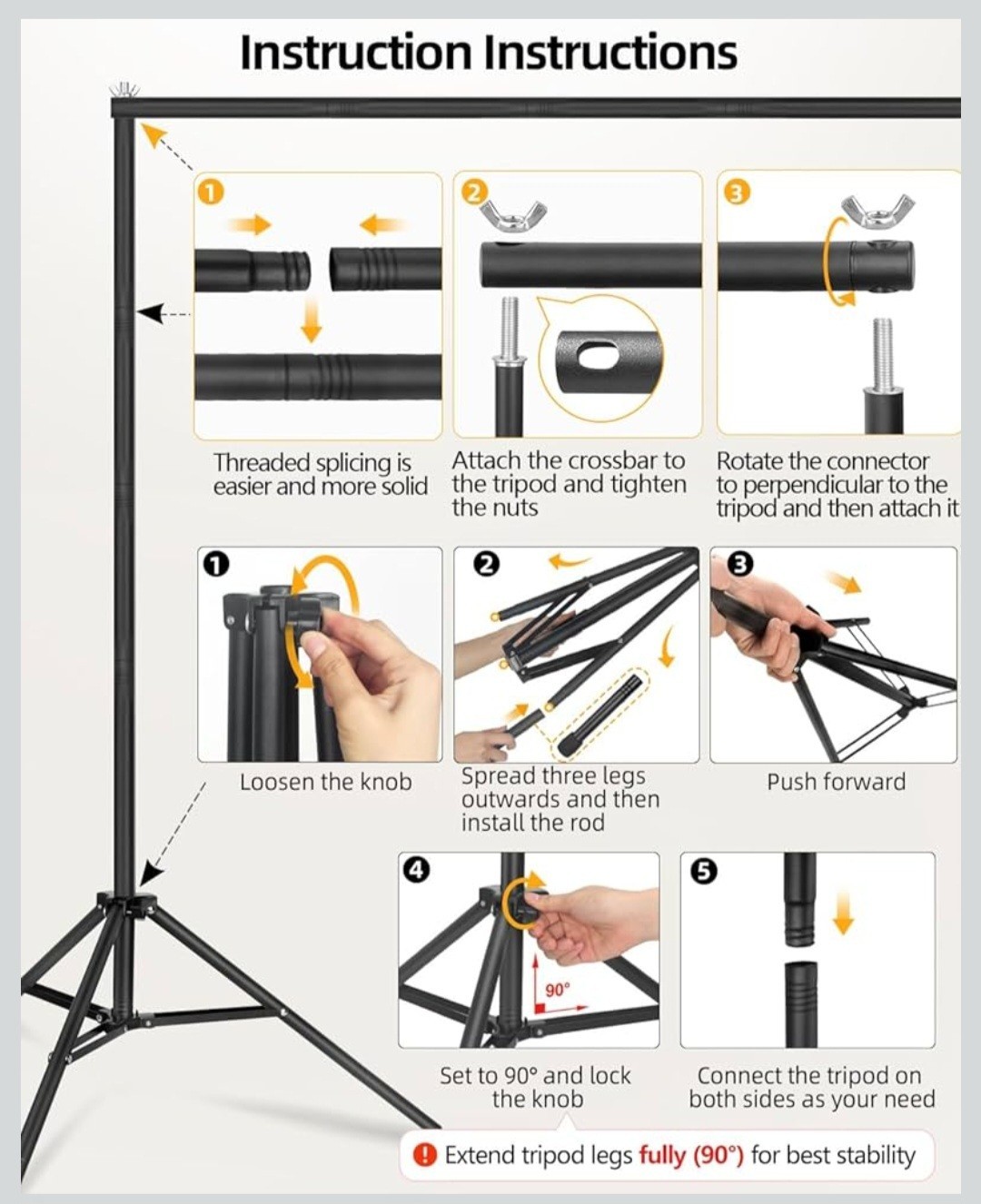 Instruction Instructions

1

Threaded splicing is easier and more solid

2

Attach the crossbar to the tripod and tighten the nuts

3

Rotate the connector to perpendicular to the tripod and then attach it

1

Loosen the knob

2

Spread three legs outwards and then install the rod

3

Push forward

4

90°

Set to 90° and lock the knob

5

Connect the tripod on both sides as your need

! Extend tripod legs fully (90°) for best stability