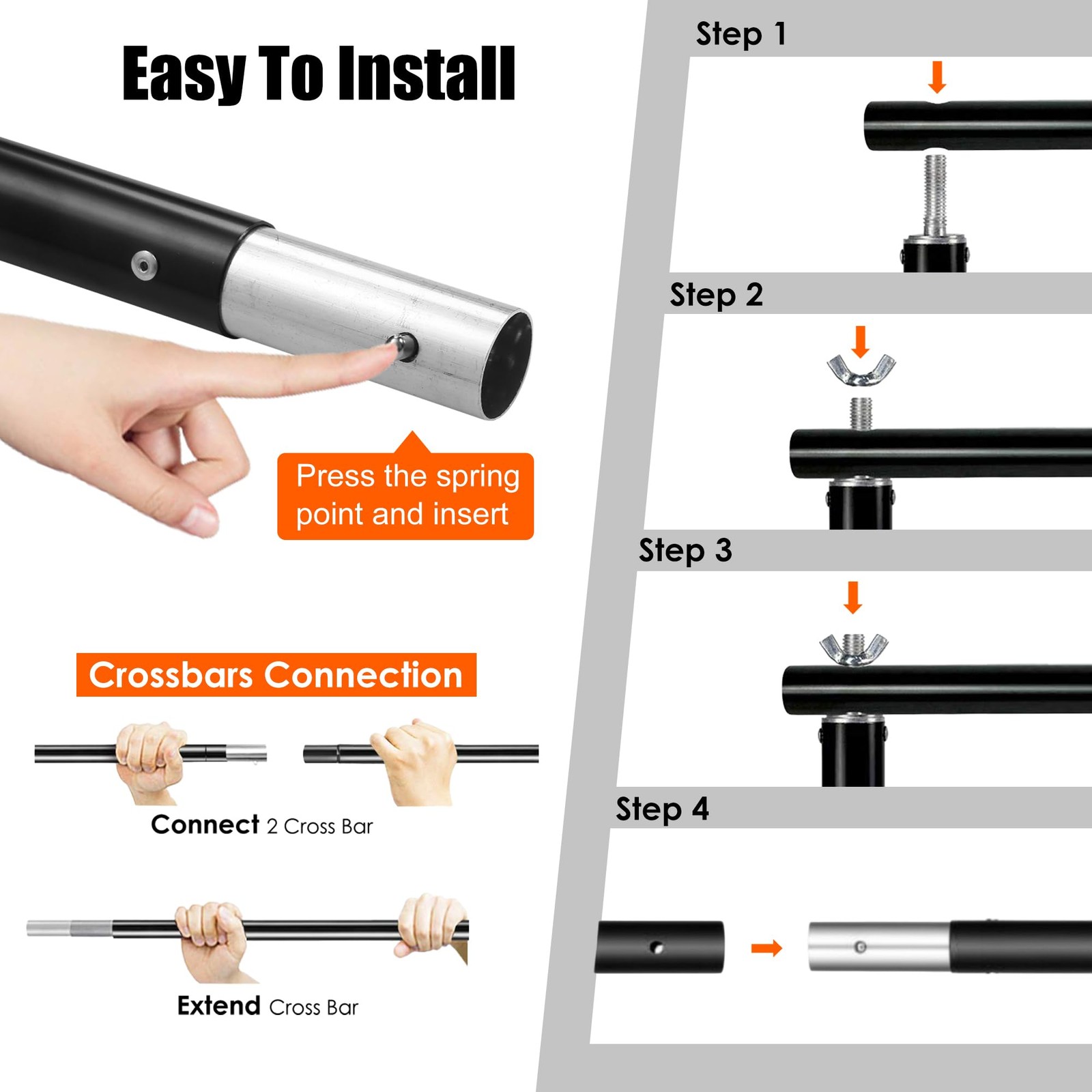 Easy To Install

Press the spring point and insert

Crossbars Connection

Connect 2 Cross Bar

Extend Cross Bar

Step 1

Step 2

Step 3

Step 4