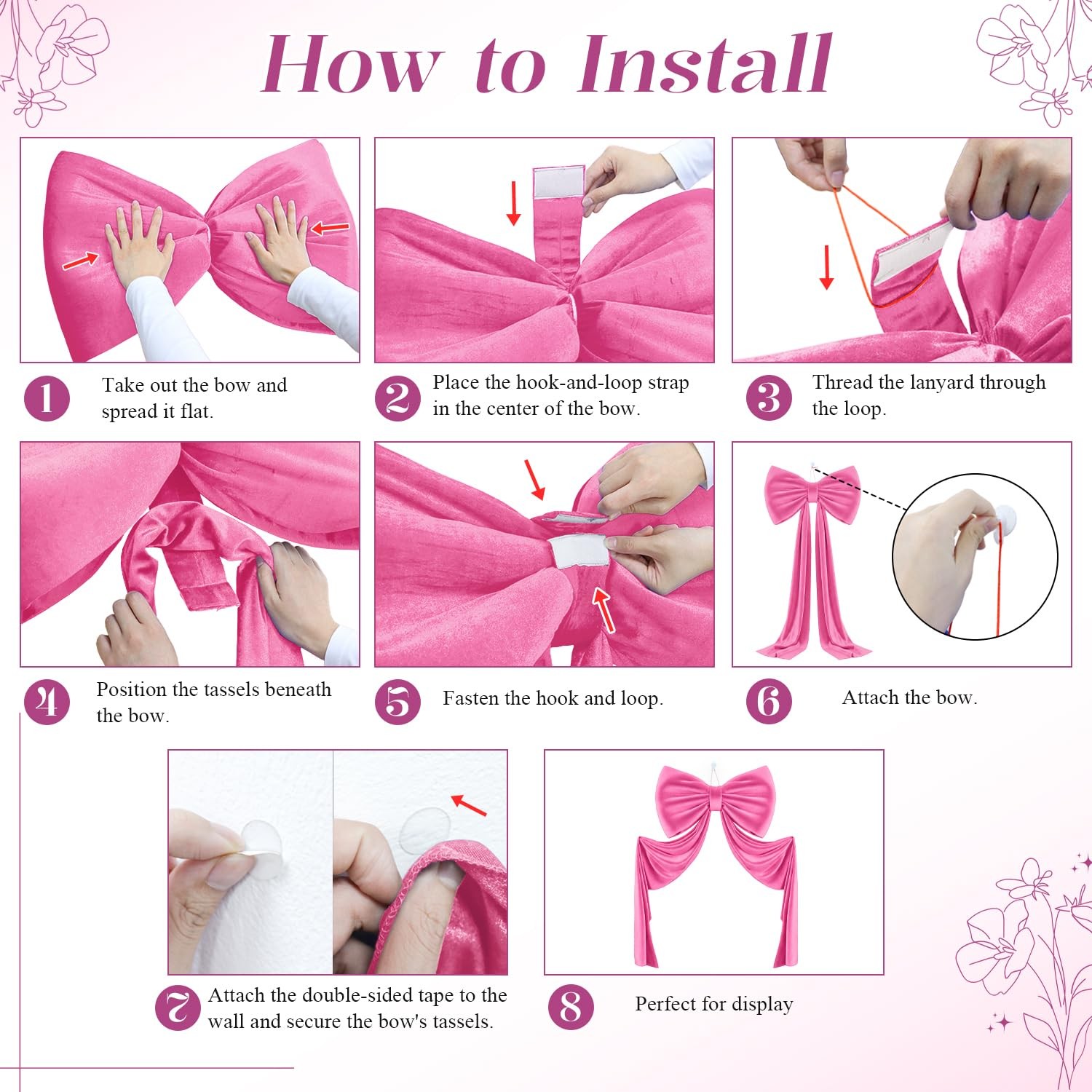 How to Install

1 Take out the bow and spread it flat.

2 Place the hook-and-loop strap in the center of the bow.

3 Thread the lanyard through the loop.

4 Position the tassels beneath the bow.

5 Fasten the hook and loop.

6 Attach the bow.

7 Attach the double-sided tape to the wall and secure the bow's tassels.

8 Perfect for display