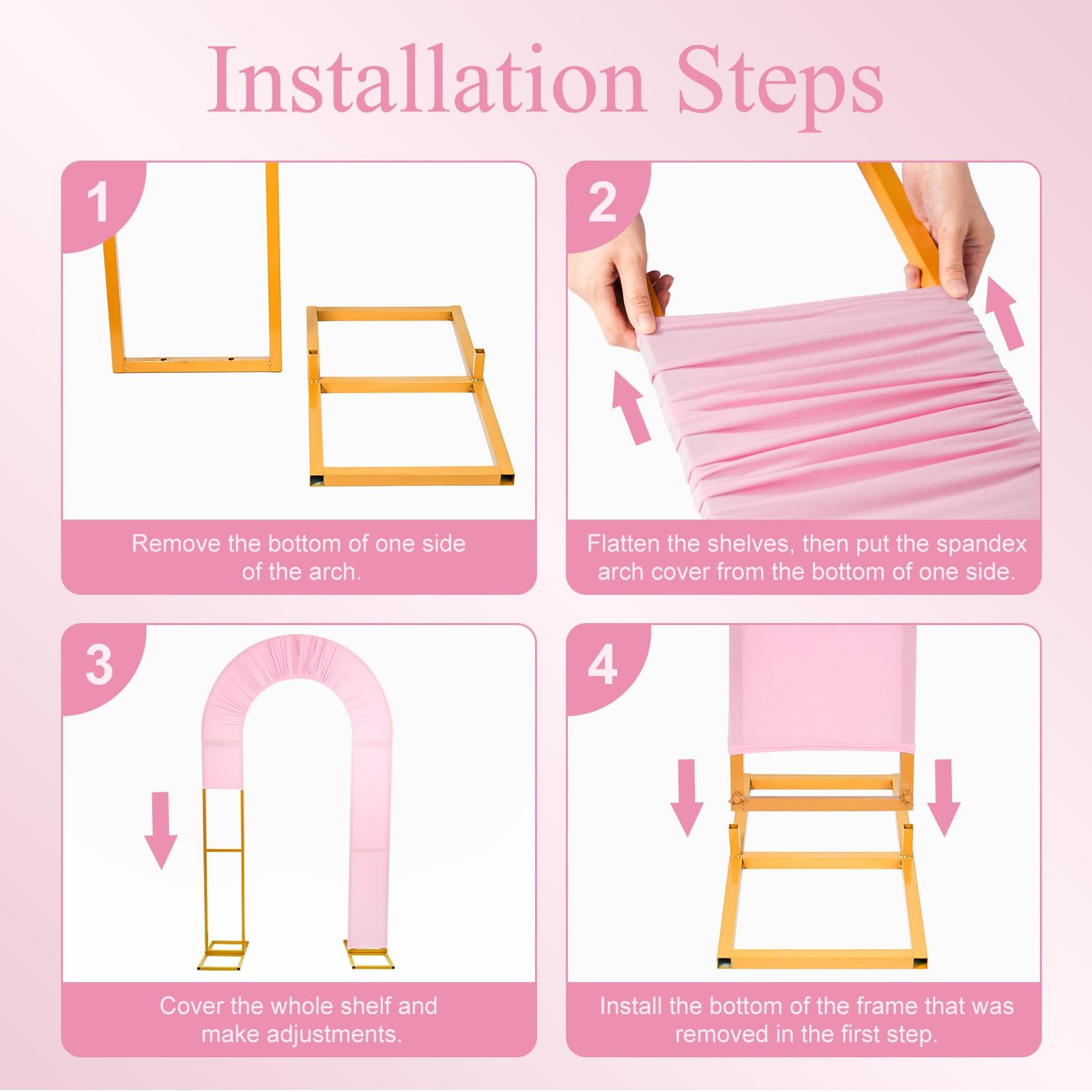 Installation Steps

1

Remove the bottom of one side of the arch.

2

Flatten the shelves, then put the spandex arch cover from the bottom of one side.

3

Cover the whole shelf and make adjustments.

4

Install the bottom of the frame that was removed in the first step.