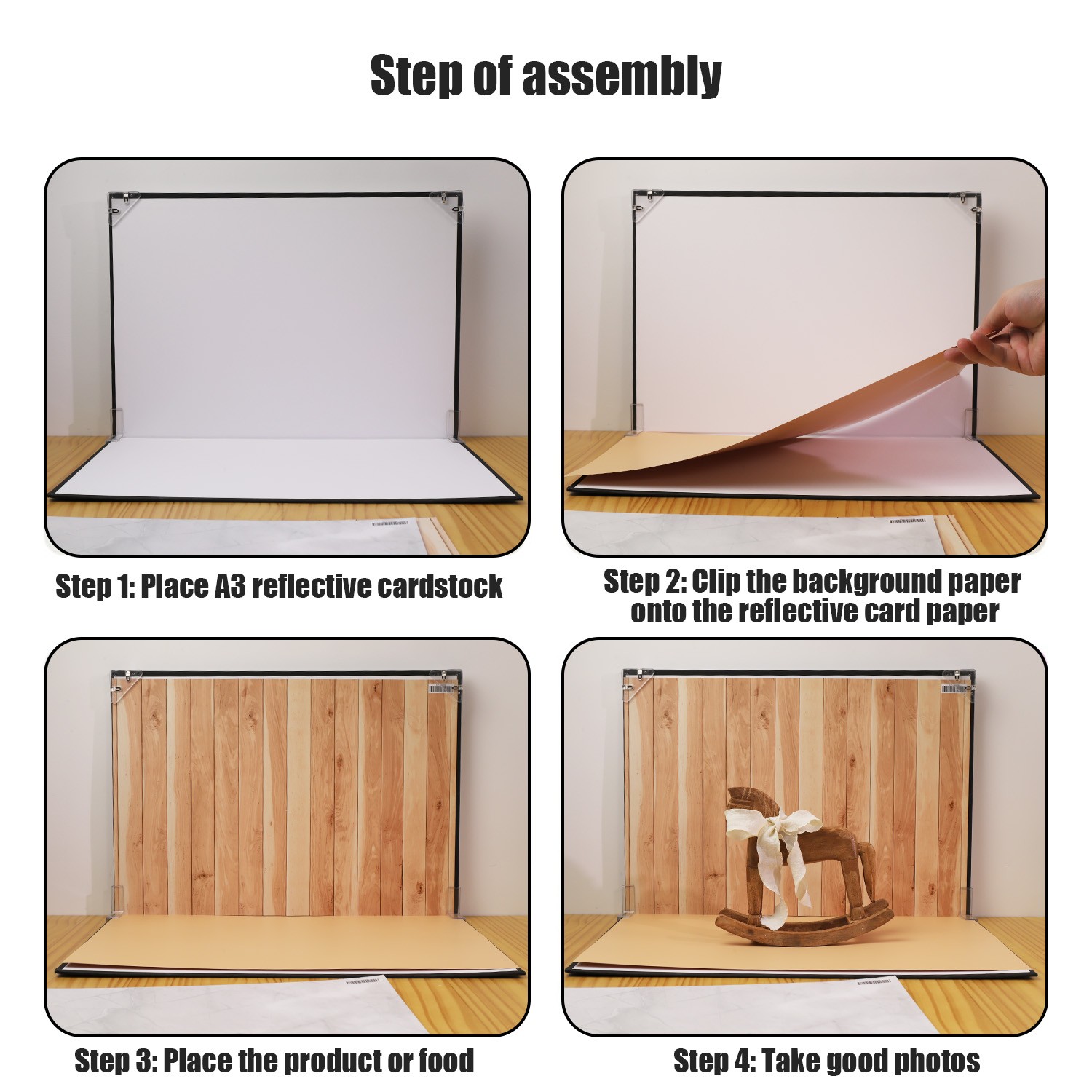 Step of assembly

Step 1: Place A3 reflective cardstock

Step 2: Clip the background paper onto the reflective card paper

Step 3: Place the product or food

Step 4: Take good photos