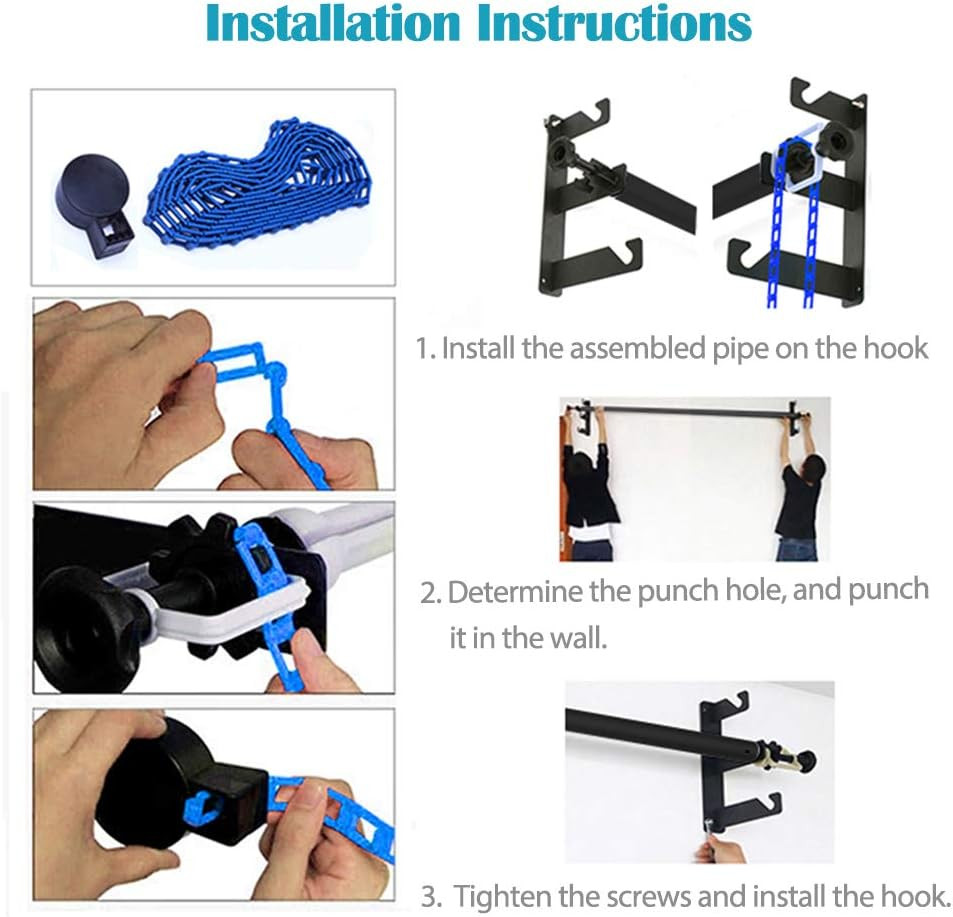 Installation Instructions

1. Install the assembled pipe on the hook

2. Determine the punch hole, and punch it in the wall.

3. Tighten the screws and install the hook.