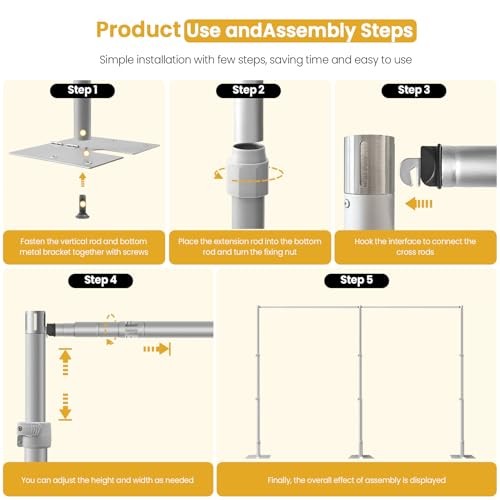 Product Use andAssembly Steps

Simple installation with few steps, saving time and easy to use

Step 1

Fasten the vertical rod and bottom metal bracket together with screws

Step 2

Place the extension rod into the bottom rod and turn the fixing nut

Step 3

Hook the interface to connect the cross rods

Step 4

You can adjust the height and width as needed

Step 5

Finally, the overall effect of assembly is displayed